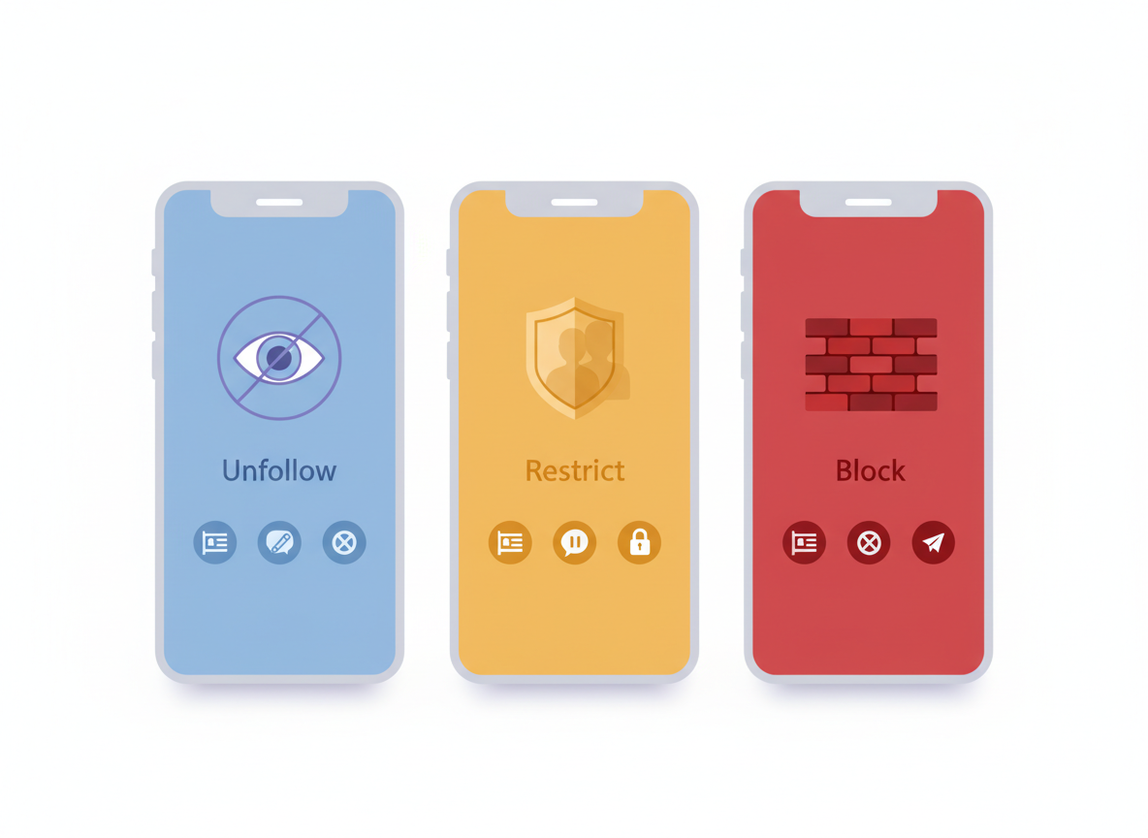 Unfollow

Restrict

Block